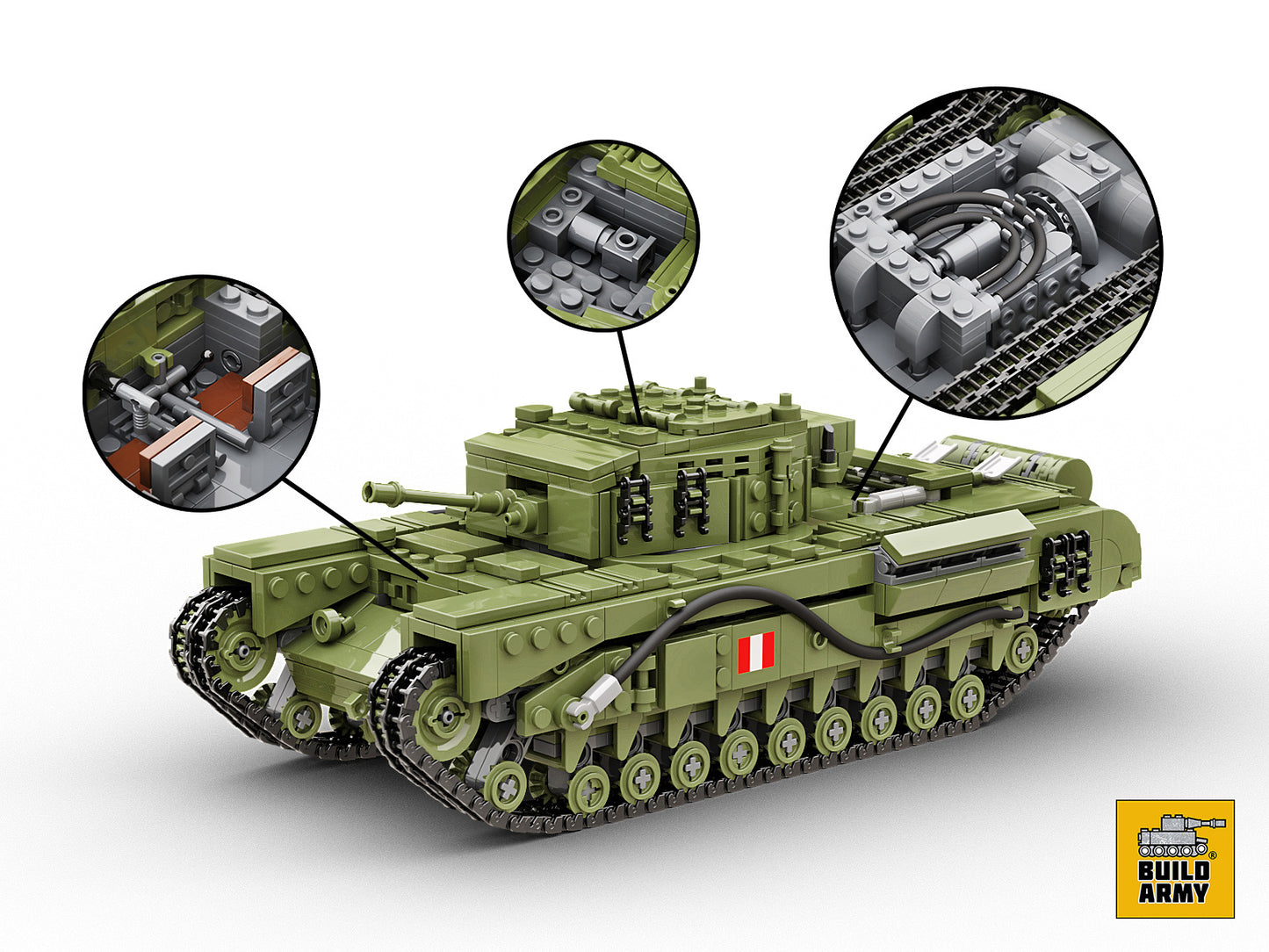 BUILD ARMY